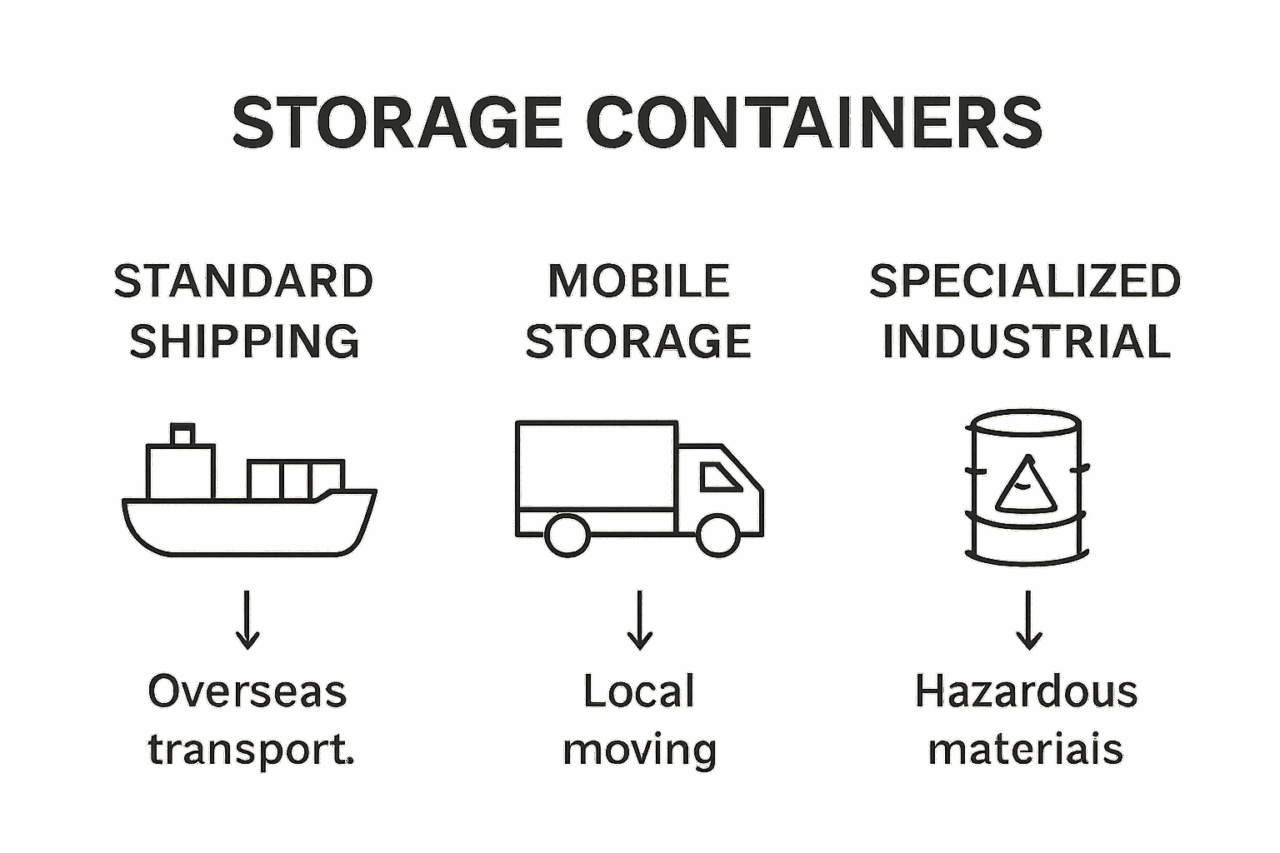 STORAGE CONTAINERS

STANDARD SHIPPING

Overseas transport.

MOBILE STORAGE

Local moving

SPECIALIZED INDUSTRIAL

Hazardous materiais